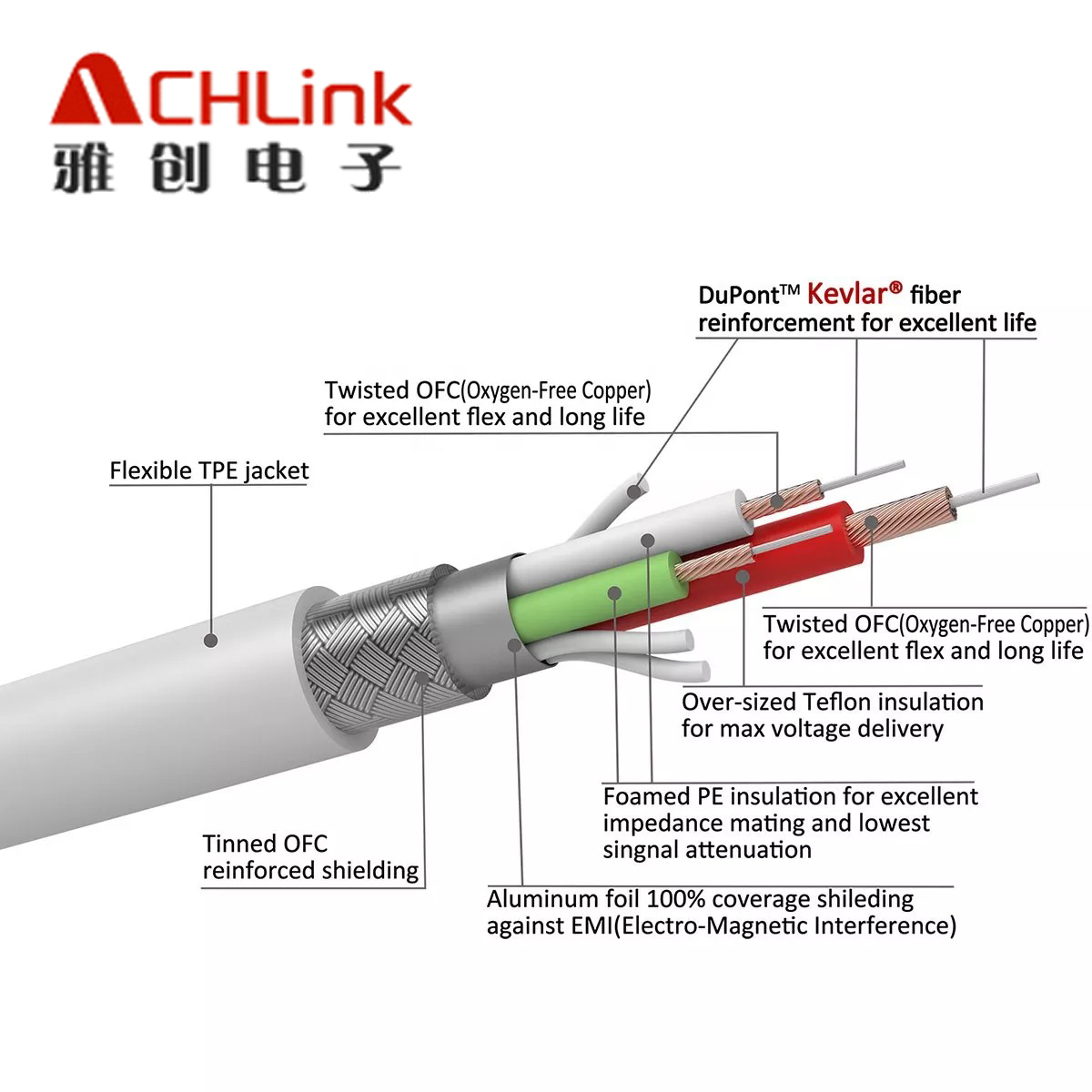 ACHLink
雅创电子

DuPont™ Kevlar® fiber reinforcement for excellent life

Twisted OFC(Oxygen-Free Copper) for excellent flex and long life

Flexible TPE jacket

Twisted OFC(Oxygen-Free Copper) for excellent flex and long life

Over-sized Teflon insulation for max voltage delivery

Foamed PE insulation for excellent impedance mating and lowest singnal attenuation

Tinned OFC reinforced shielding

Aluminum foil 100% coverage shileding against EMI(Electro-Magnetic Interference)